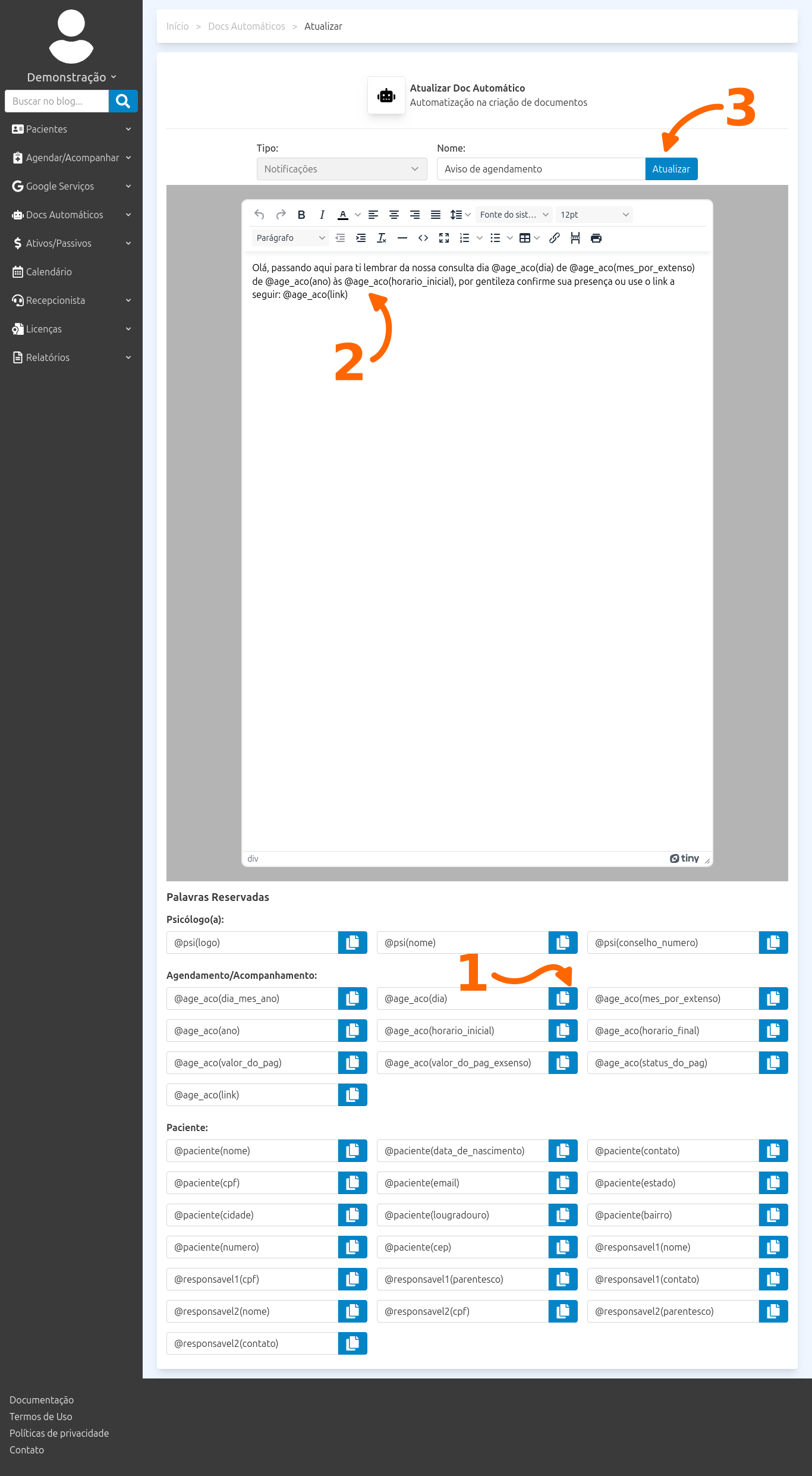 Demonstração
Buscar no blog...
Pacientes
Agendar/Acompanhar
Google Serviços
Docs Automáticos
Ativos/Passivos
Calendário
Recepcionista
Licenças
Relatórios

Início > Docs Automáticos > Atualizar

Atualizar Doc Automático
Automatização na criação de documentos

3

Tipo: Notificações
Nome: Aviso de agendamento
Atualizar

Fonte do sist... 12pt
Parágrafo

Olá, passando aqui para ti lembrar da nossa consulta dia @age_aco(dia) de @age_aco(mes_por_extenso) de @age_aco(ano) às @age_aco(horario_inicial), por gentileza confirme sua presença ou use o link a seguir: @age_aco(link)

2

div
tiny

Palavras Reservadas

Psicólogo(a):
@psi(logo)
@psi(nome)
@psi(conselho_numero)

1

Agendamento/Acompanhamento:
@age_aco(dia_mes_ano)
@age_aco(dia)
@age_aco(mes_por_extenso)
@age_aco(ano)
@age_aco(horario_inicial)
@age_aco(horario_final)
@age_aco(valor_do_pag)
@age_aco(valor_do_pag_exsenso)
@age_aco(status_do_pag)
@age_aco(link)

Paciente:
@paciente(nome)
@paciente(data_de_nascimento)
@paciente(contato)
@paciente(cpf)
@paciente(email)
@paciente(estado)
@paciente(cidade)
@paciente(lougradouro)
@paciente(bairro)
@paciente(numero)
@paciente(cep)
@responsavel1(nome)
@responsavel1(cpf)
@responsavel1(parentesco)
@responsavel1(contato)
@responsavel2(nome)
@responsavel2(cpf)
@responsavel2(parentesco)
@responsavel2(contato)

Documentação
Termos de Uso
Políticas de privacidade
Contato